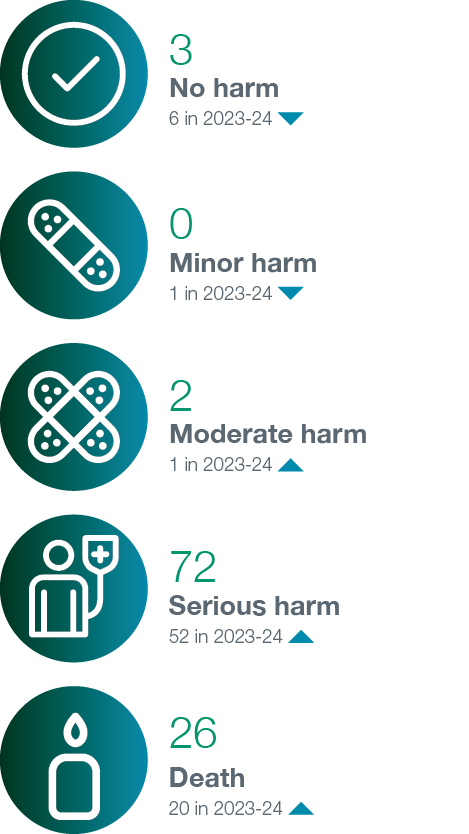 3
No harm
6 in 2023-24

0
Minor harm
1 in 2023-24

2
Moderate harm
1 in 2023-24

72
Serious harm
52 in 2023-24

26
Death
20 in 2023-24